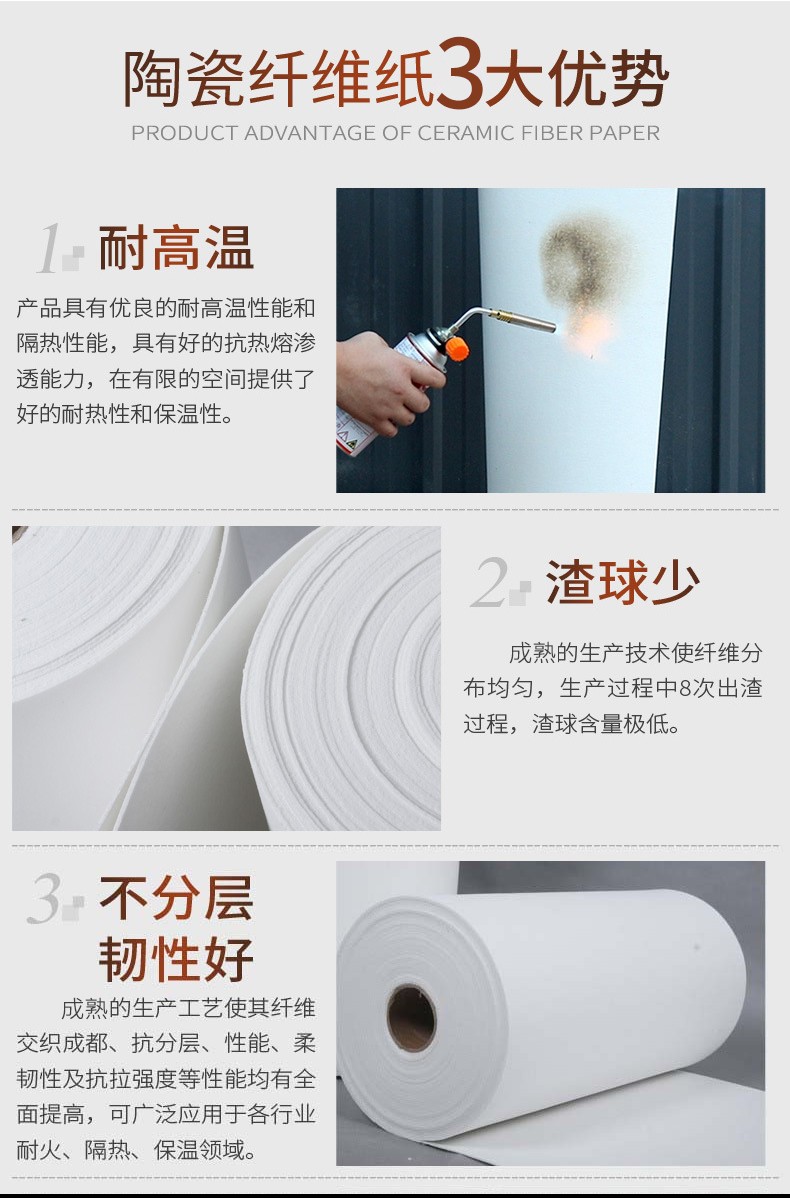 陶瓷纤维纸3大优势
PRODUCT ADVANTAGE OF CERAMIC FIBER PAPER

1 耐高温

产品具有优良的耐高温性能和隔热性能，具有好的抗热熔渗透能力，在有限的空间提供了好的耐热性和保温性。

2 渣球少

成熟的生产技术使纤维分布均匀，生产过程中8次出渣过程，渣球含量极低。

3 不分层 韧性好

成熟的生产工艺使其纤维交织成都、抗分层、性能、柔韧性及抗拉强度等性能均有全面提高，可广泛应用于各行业耐火、隔热、保温领域。